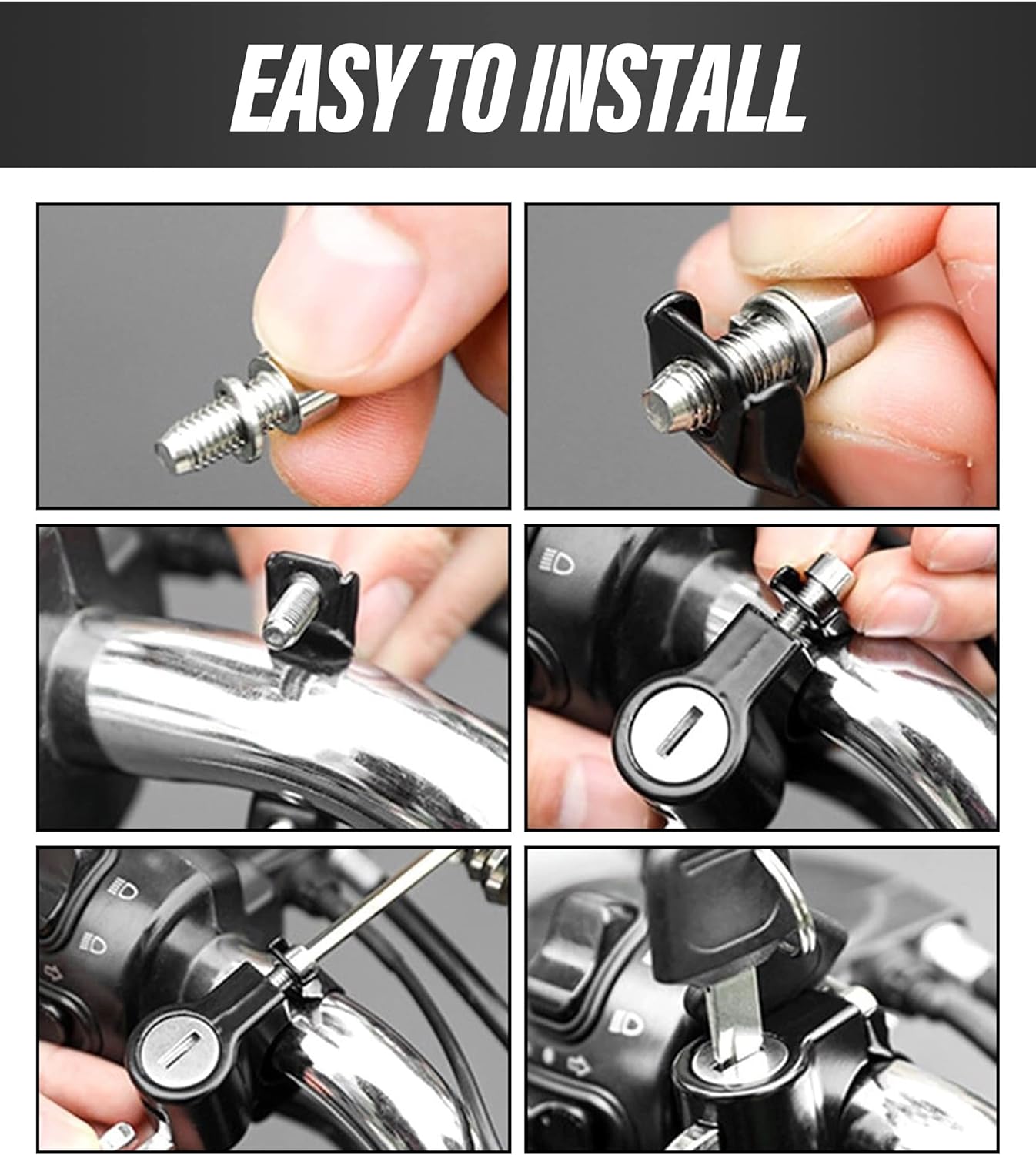 EASY TO INSTALL